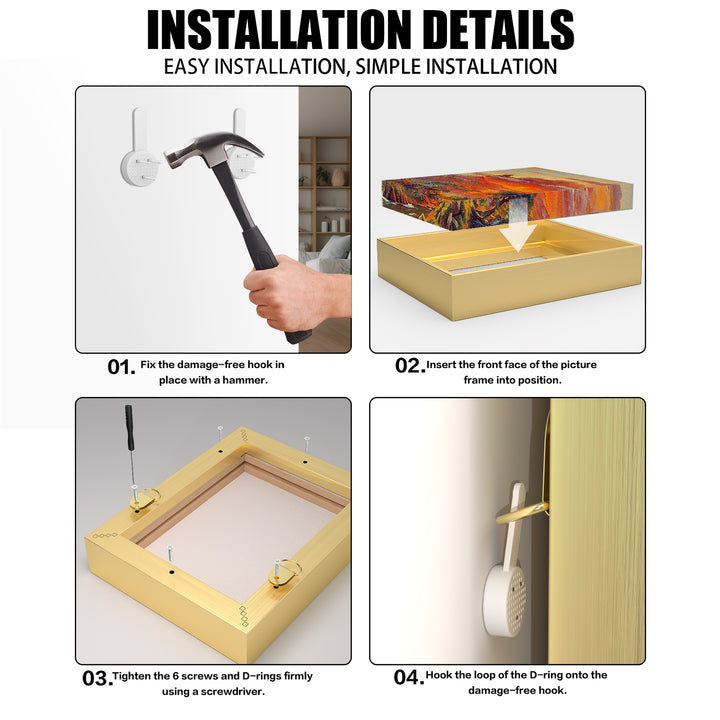 INSTALLATION DETAILS
EASY INSTALLATION, SIMPLE INSTALLATION

01. Fix the damage-free hook in place with a hammer.

02. Insert the front face of the picture frame into position.

03. Tighten the 6 screws and D-rings firmly using a screwdriver.

04. Hook the loop of the D-ring onto the damage-free hook.